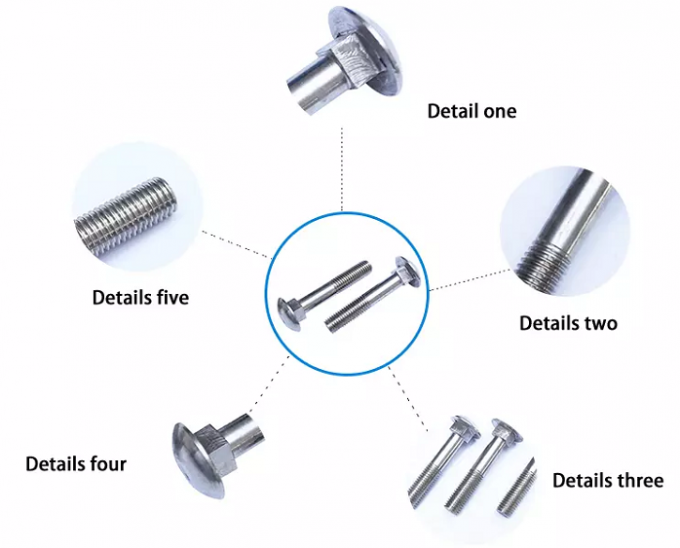 Detail one

Details five

Details two

Details four

Details three